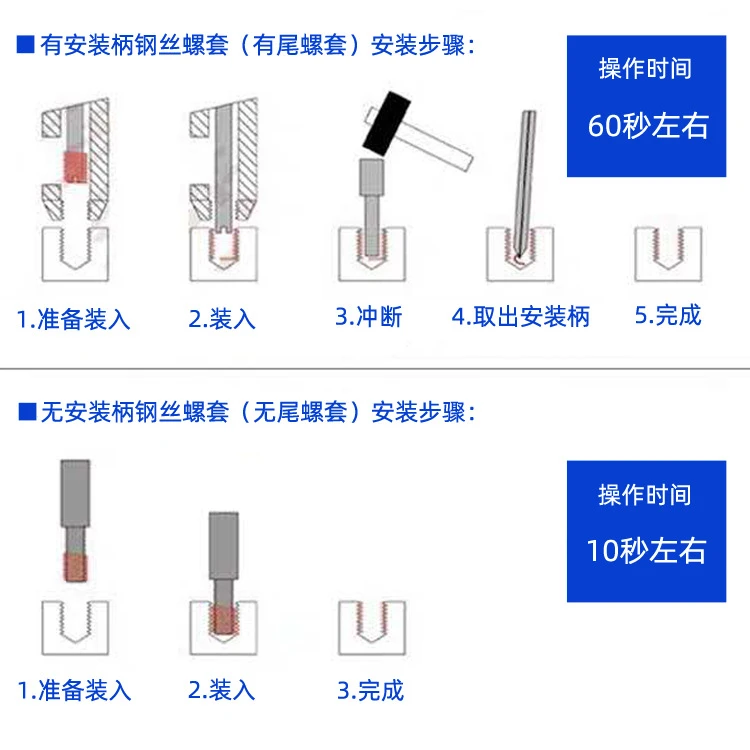 ■ 有安装柄钢丝螺套（有尾螺套）安装步骤：

操作时间

60秒左右

1.准备装入

2.装入

3.冲断

4.取出安装柄

5.完成

■ 无安装柄钢丝螺套（无尾螺套）安装步骤：

操作时间

10秒左右

1.准备装入

2.装入

3.完成